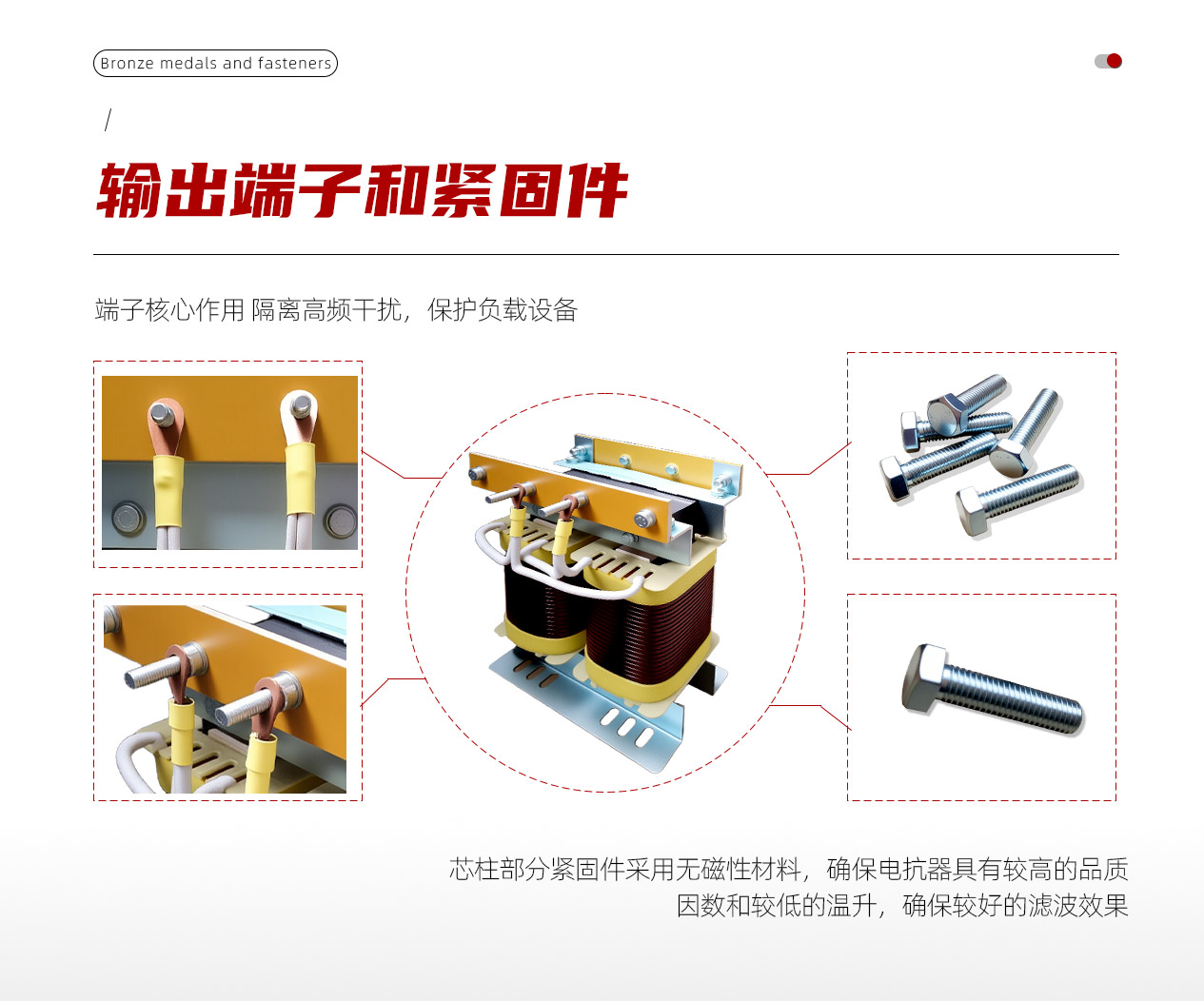 Bronze medals and fasteners

/

输出端子和紧固件

端子核心作用 隔离高频干扰，保护负载设备

芯柱部分紧固件采用无磁性材料，确保电抗器具有较高的品质因数和较低的温升，确保较好的滤波效果